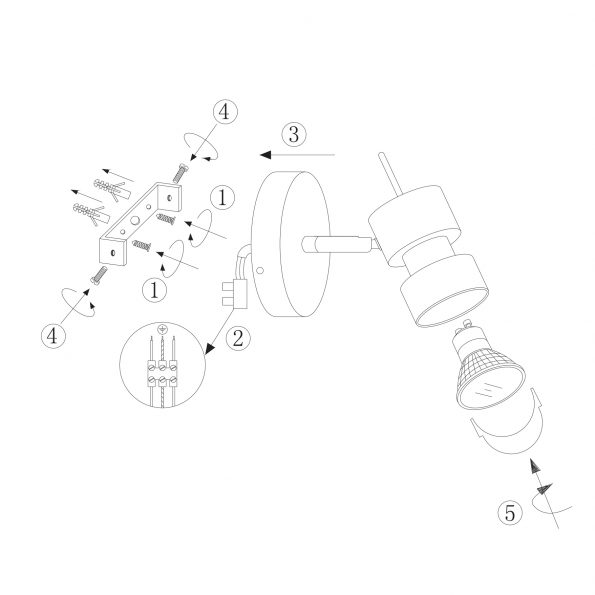 4
3
1
1
4
2
5